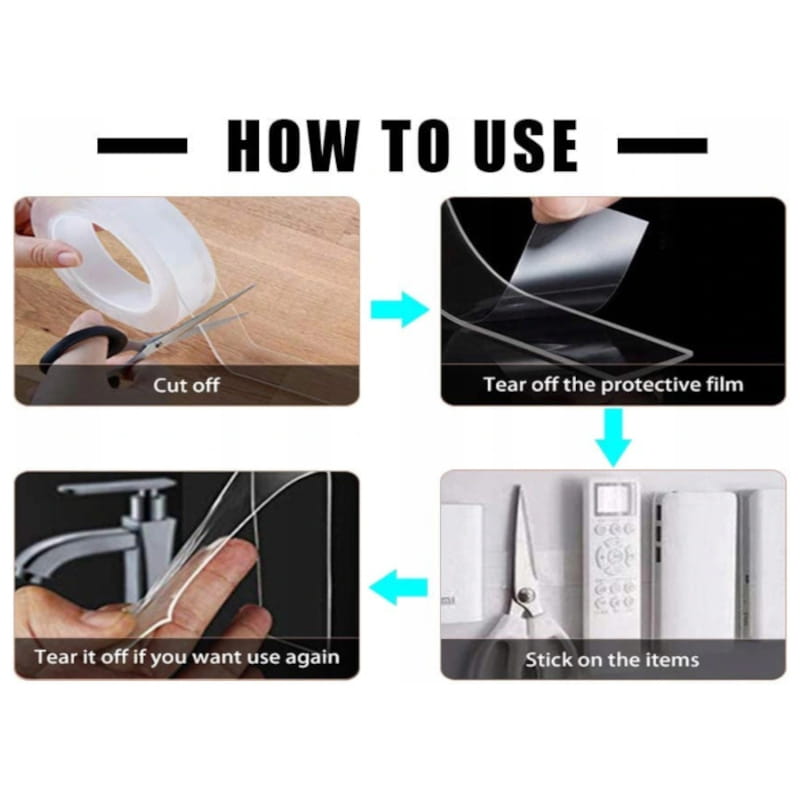 HOW TO USE

Cut off

Tear off the protective film

Stick on the items

Tear it off if you want use again