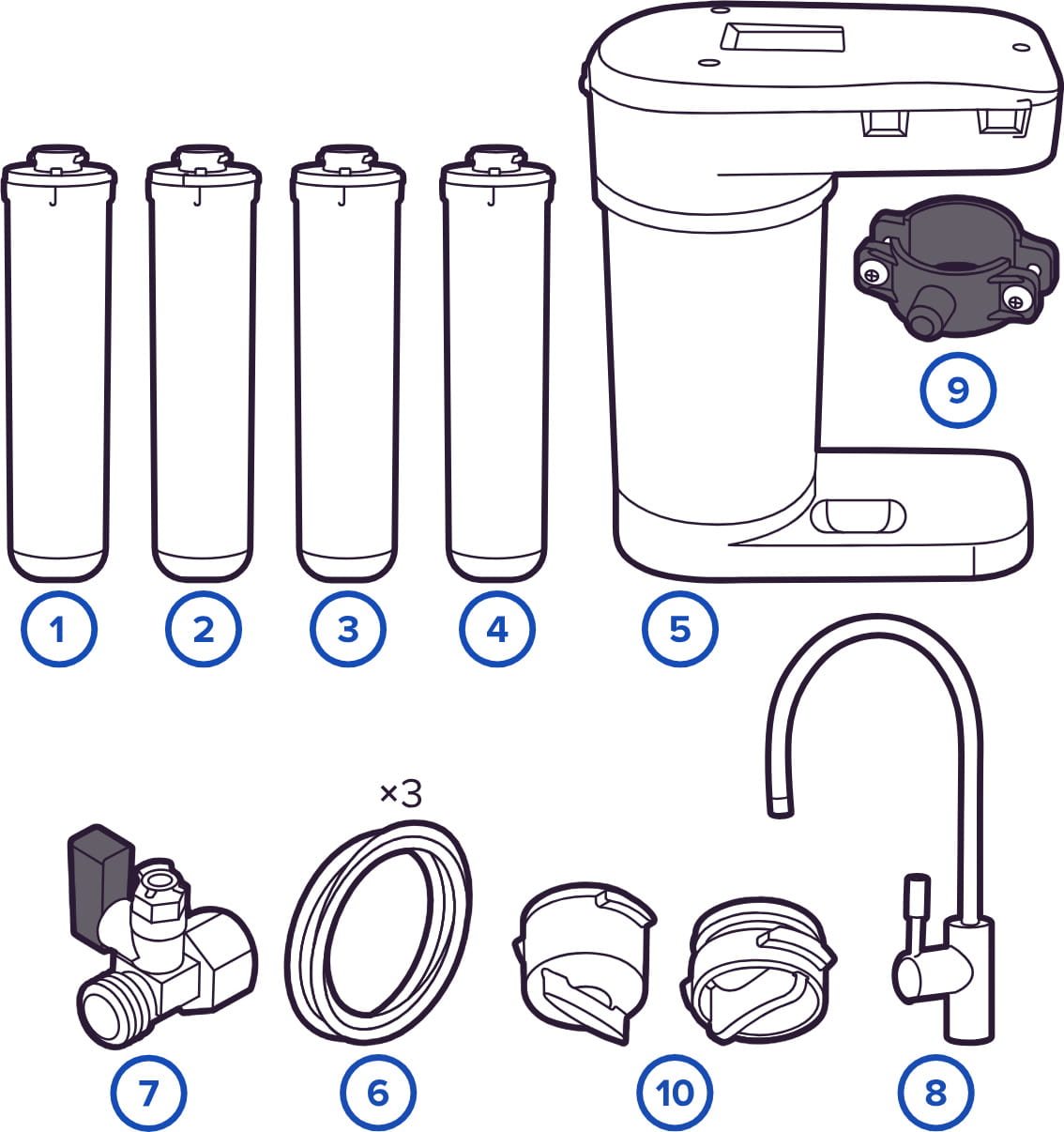 9

1

2

3

4

5

×3

7

6

10

8